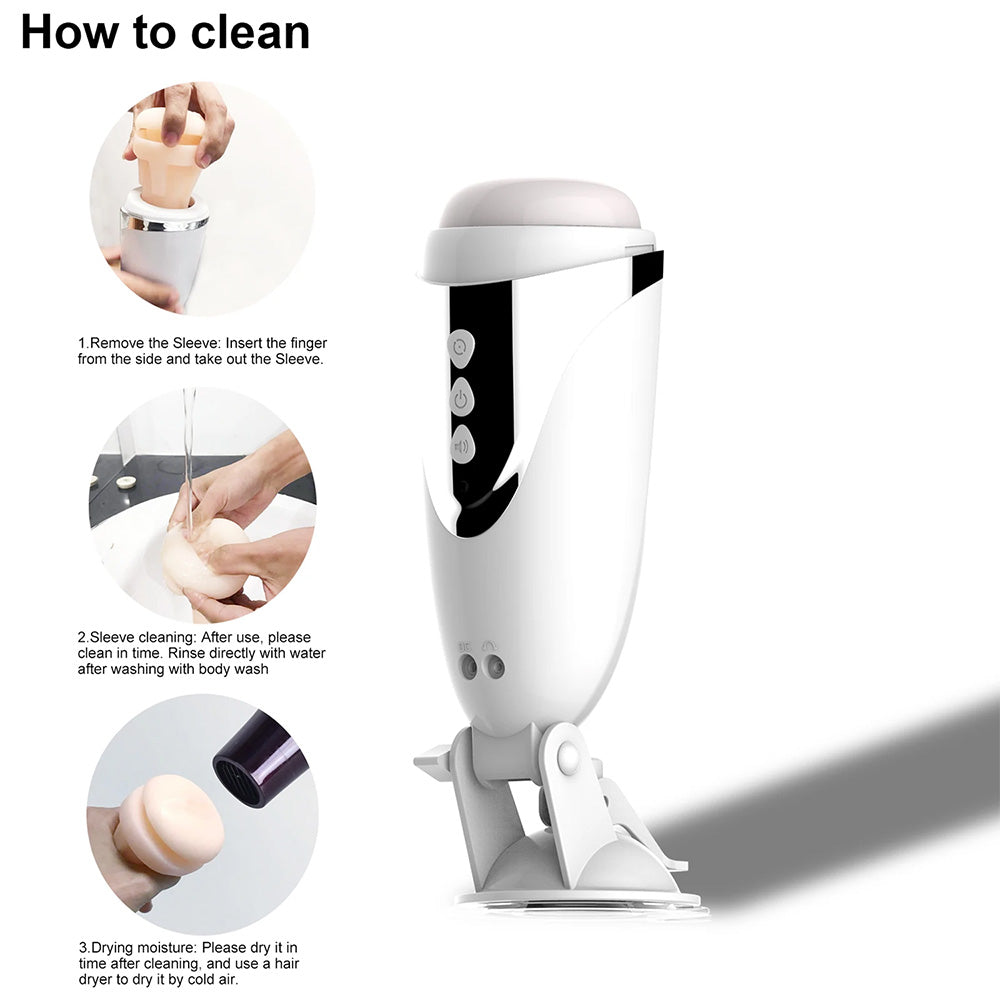 How to clean

1.Remove the Sleeve: Insert the finger from the side and take out the Sleeve.

2.Sleeve cleaning: After use, please clean in time. Rinse directly with water after washing with body wash

3.Drying moisture: Please dry it in time after cleaning, and use a hair dryer to dry it by cold air.