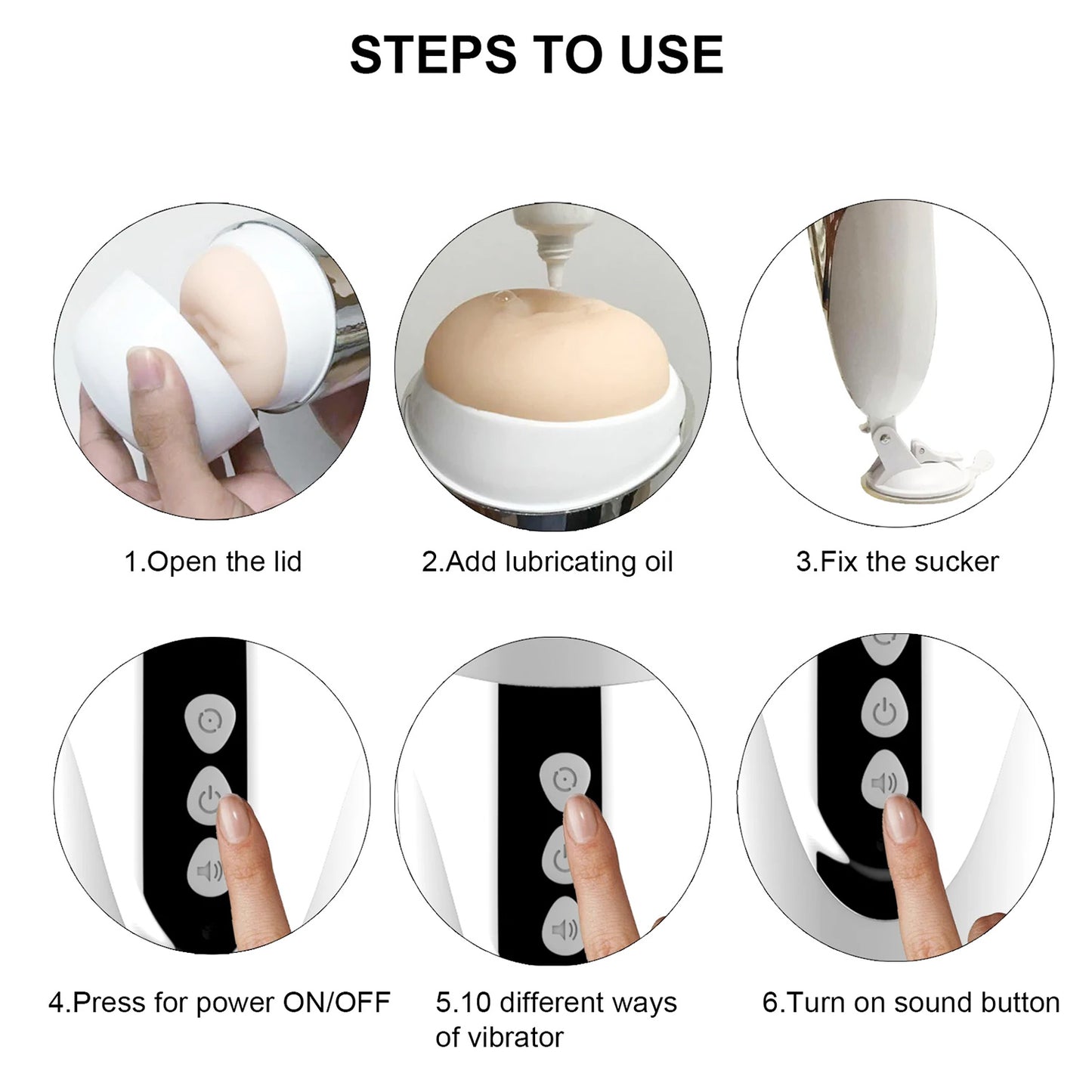 STEPS TO USE

1.Open the lid

2.Add lubricating oil

3.Fix the sucker

4.Press for power ON/OFF

5.10 different ways of vibrator

6.Turn on sound button