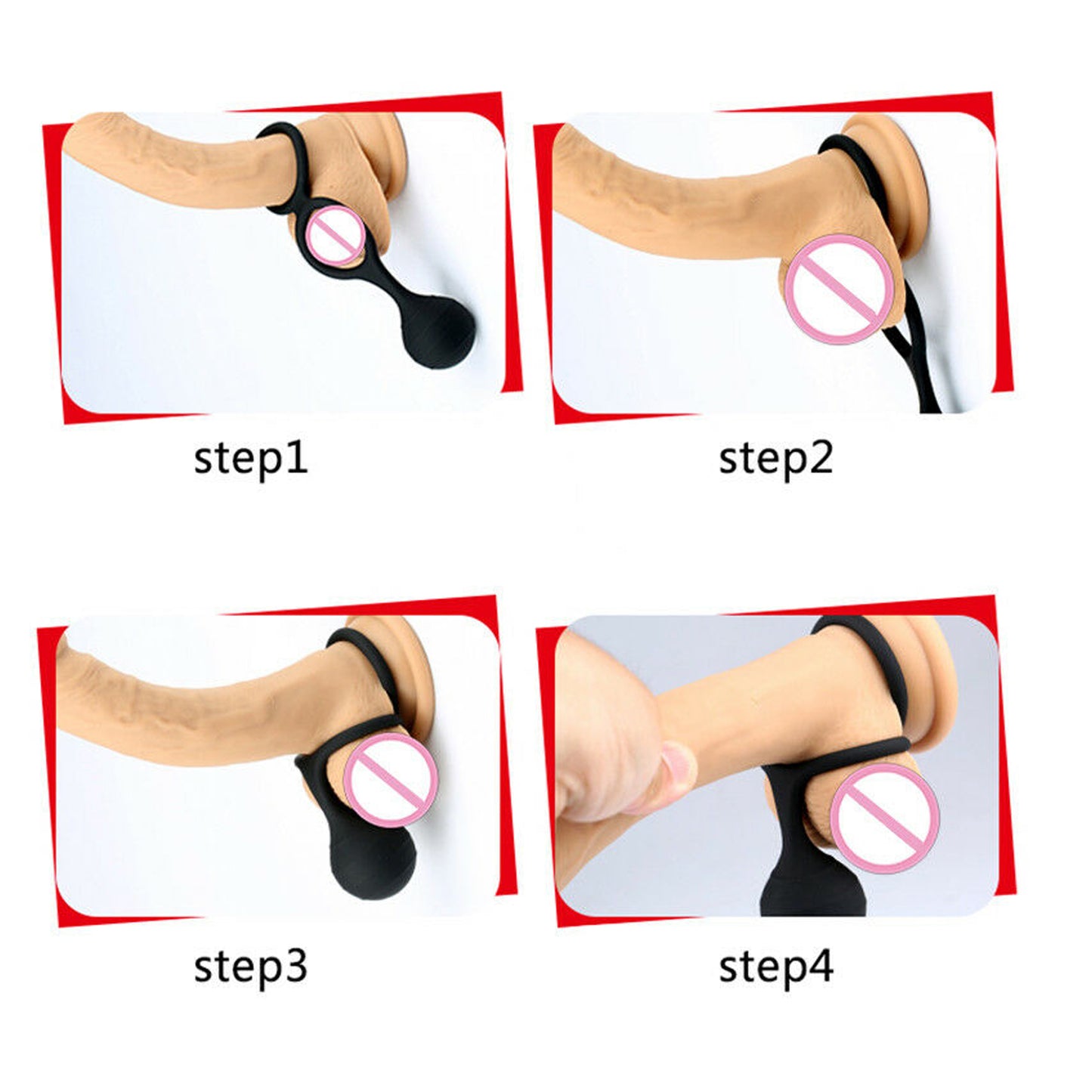 step1

step2

step3

step4