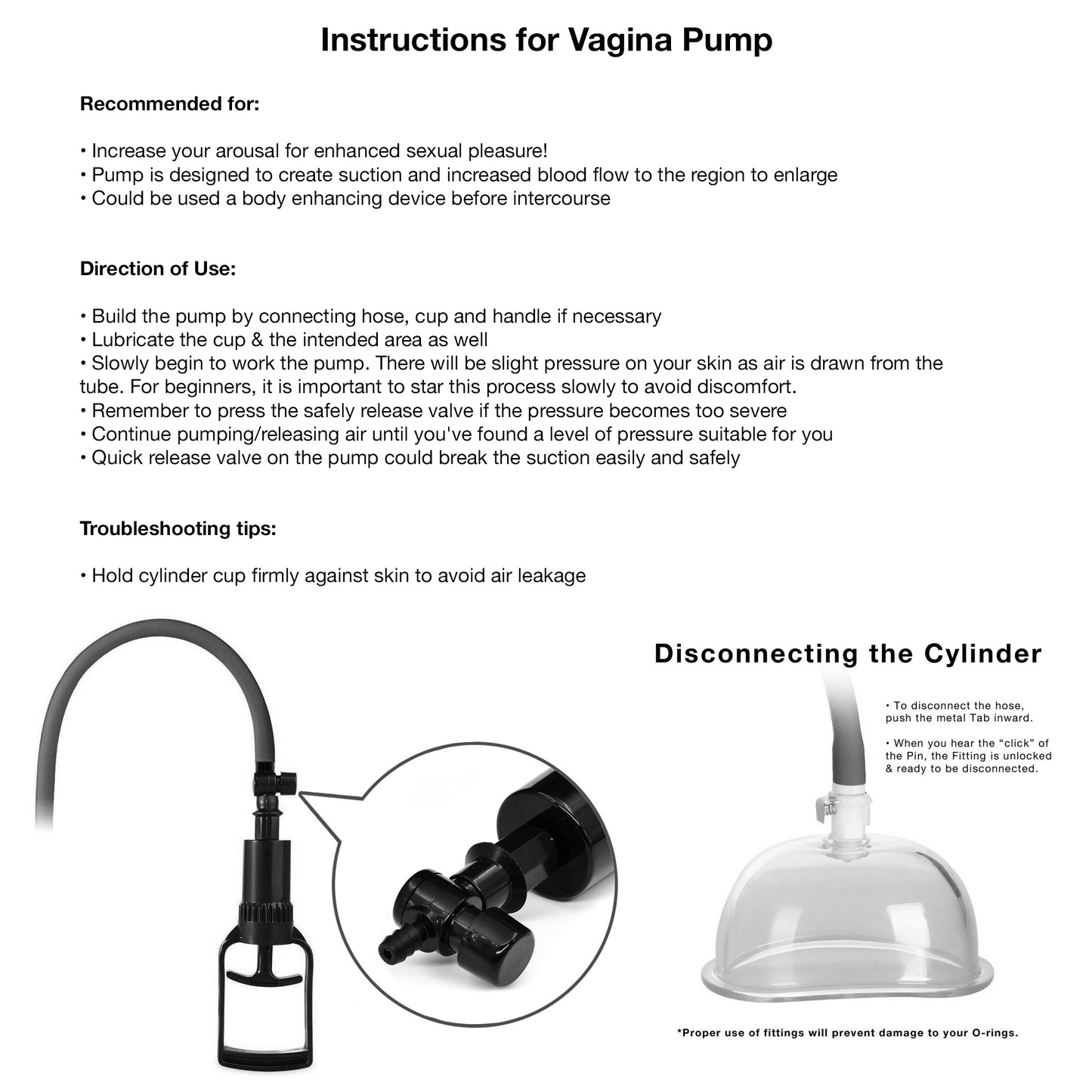 Instructions for Vagina Pump

Recommended for:

• Increase your arousal for enhanced sexual pleasure!
• Pump is designed to create suction and increased blood flow to the region to enlarge
• Could be used a body enhancing device before intercourse

Direction of Use:

• Build the pump by connecting hose, cup and handle if necessary
• Lubricate the cup & the intended area as well
• Slowly begin to work the pump. There will be slight pressure on your skin as air is drawn from the tube. For beginners, it is important to star this process slowly to avoid discomfort.
• Remember to press the safely release valve if the pressure becomes too severe
• Continue pumping/releasing air until you've found a level of pressure suitable for you
• Quick release valve on the pump could break the suction easily and safely

Troubleshooting tips:

• Hold cylinder cup firmly against skin to avoid air leakage

Disconnecting the Cylinder

• To disconnect the hose, push the metal Tab inward.

• When you hear the "click" of the Pin, the Fitting is unlocked & ready to be disconnected.

*Proper use of fittings will prevent damage to your O-rings.