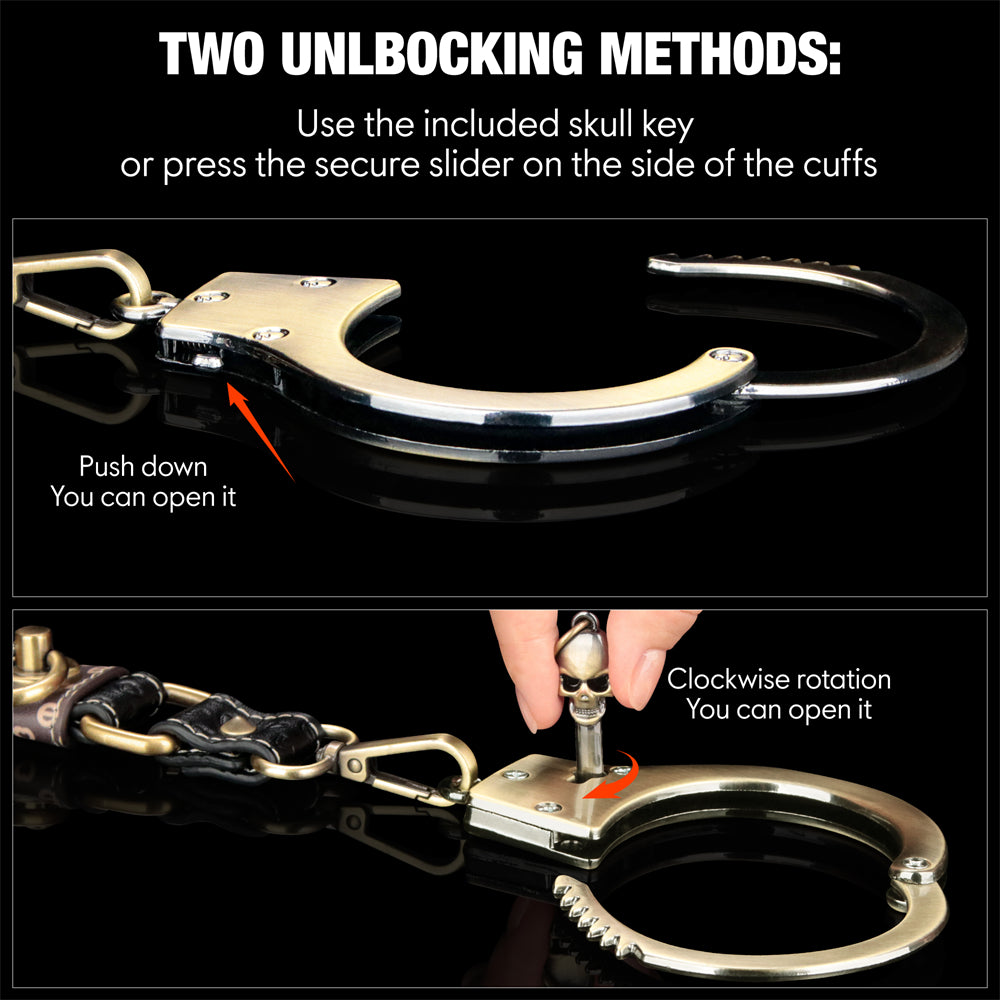 TWO UNLBOCKING METHODS:

Use the included skull key
or press the secure slider on the side of the cuffs

Push down
You can open it

Clockwise rotation
You can open it